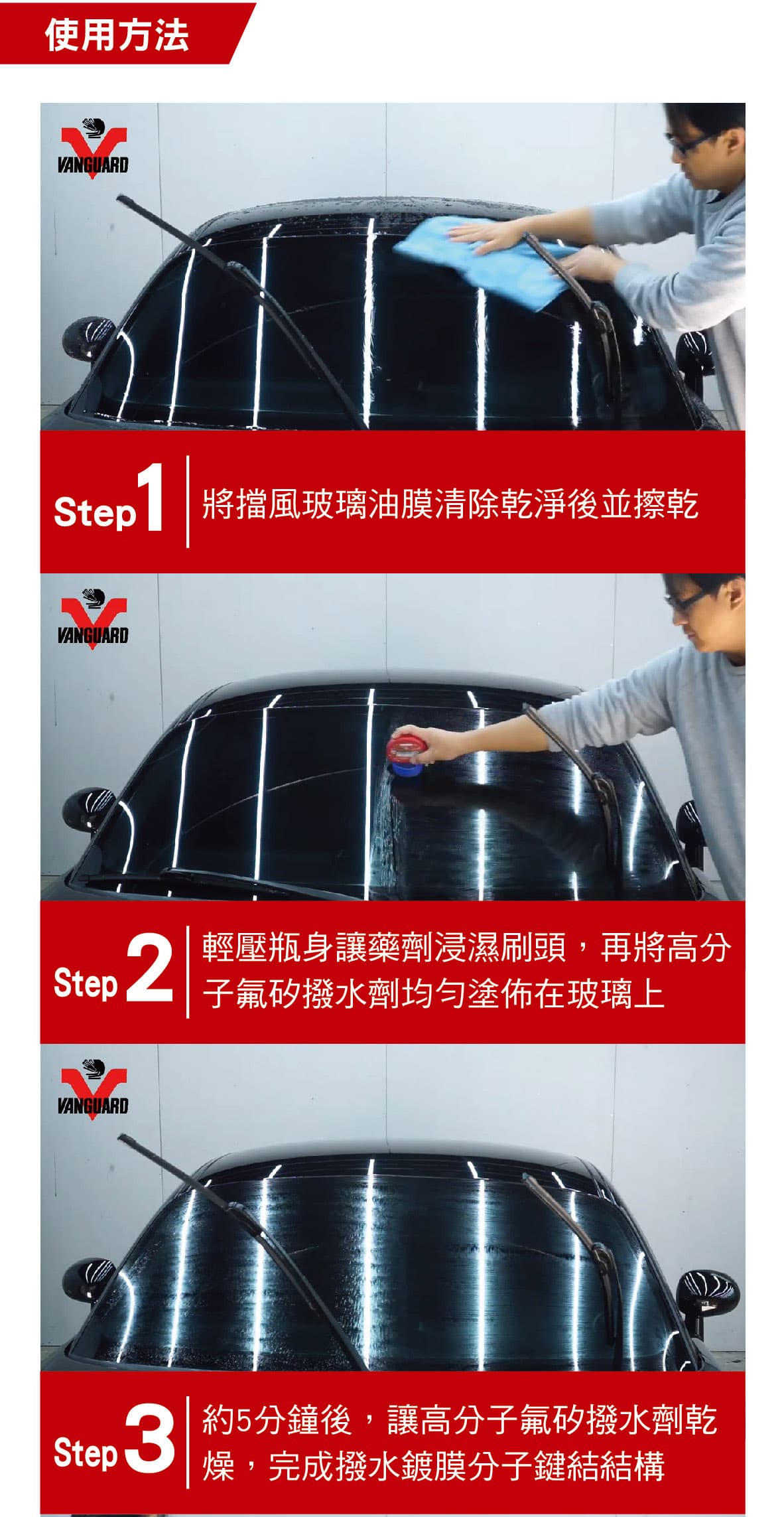 使用方法

VANGUARD

Step 1 將擋風玻璃油膜清除乾淨後並擦乾

VANGUARD

Step 2 輕壓瓶身讓藥劑浸濕刷頭，再將高分子氟矽撥水劑均勻塗佈在玻璃上

VANGUARD

Step 3 約5分鐘後，讓高分子氟矽撥水劑乾燥，完成撥水鍍膜分子鍵結結構